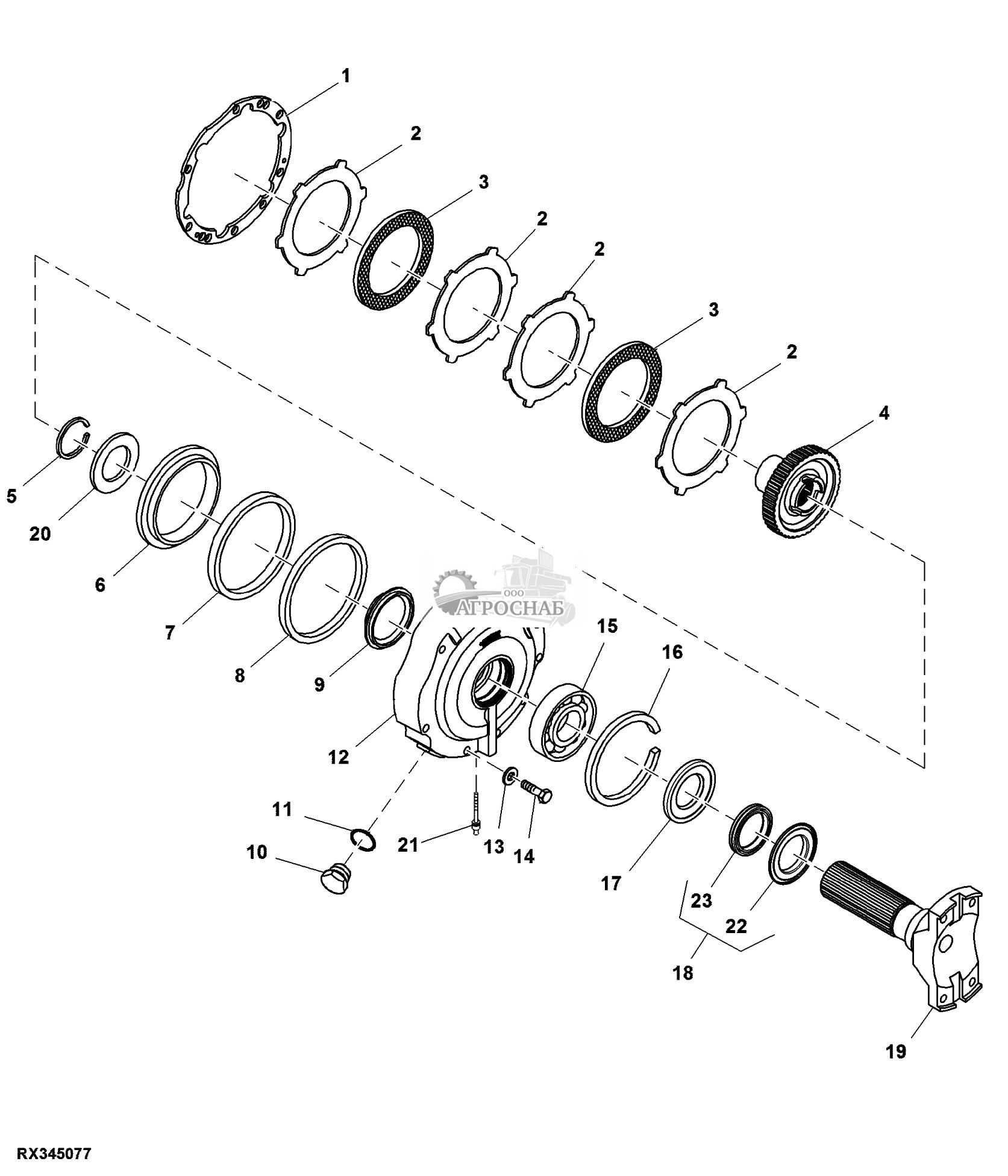 1
2
3
2
2
3
2
4
5
20
6
7
8
9
ООО
АГРОСНАБ
15
16
12
11
10
21
13
14
17
23
22
18
19
RX345077